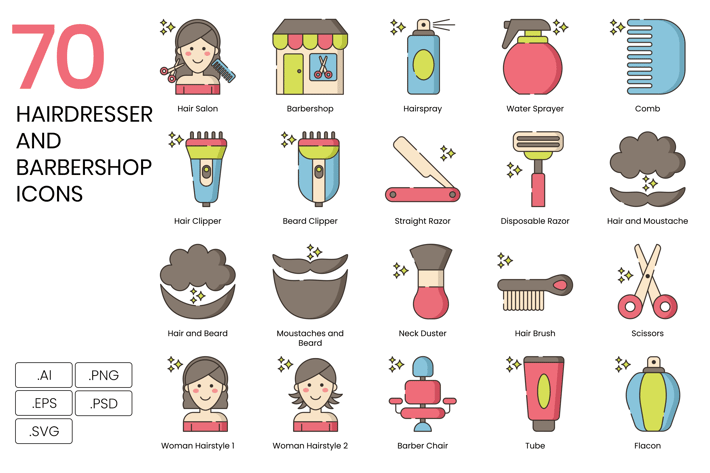 70
HAIRDRESSER AND BARBERSHOP ICONS

.AI
.PNG
.EPS
.PSD
.SVG

Hair Salon
Barbershop
Hairspray
Water Sprayer
Comb

Hair Clipper
Beard Clipper
Straight Razor
Disposable Razor
Hair and Moustache

Hair and Beard
Moustaches and Beard
Neck Duster
Hair Brush
Scissors

Woman Hairstyle 1
Woman Hairstyle 2
Barber Chair
Tube
Flacon